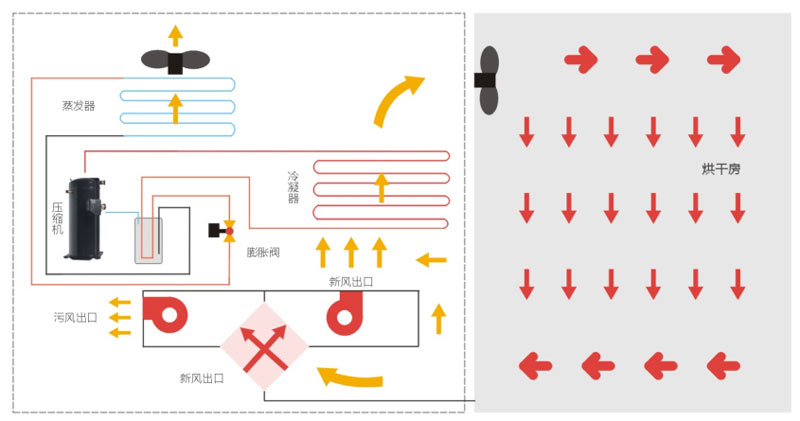 蒸发器

压缩机

冷凝器

膨胀阀

新风出口

污风出口

新风出口

烘干房