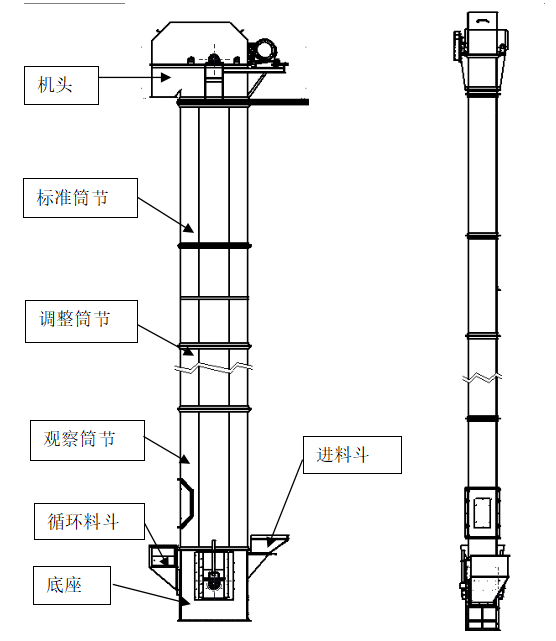 机头

标准筒节

调整筒节

观察筒节

进料斗

循环料斗

底座