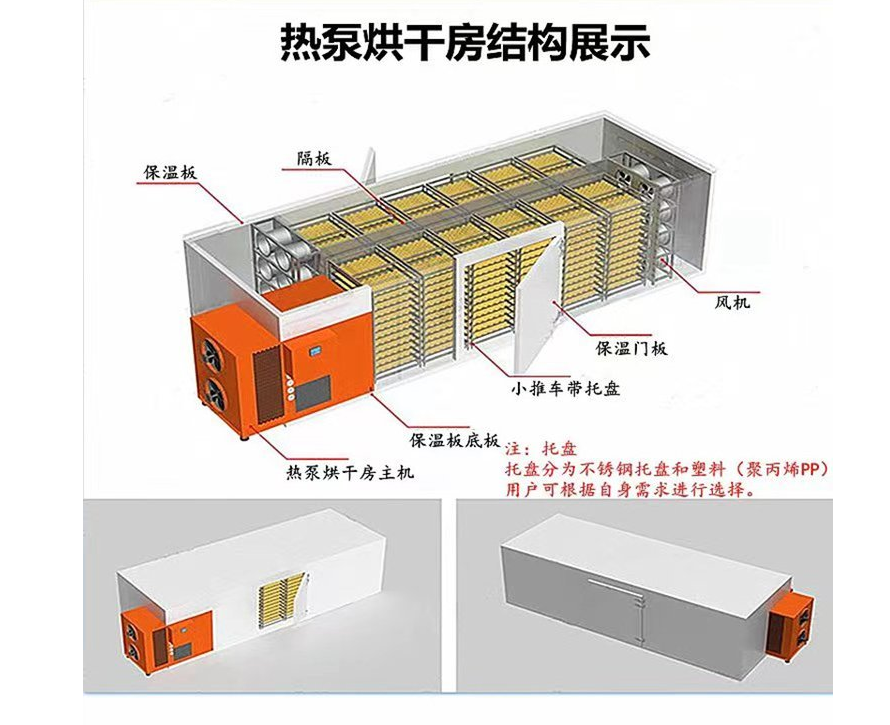 热泵烘干房结构展示

保温板

隔板

风机

保温门板

小推车带托盘

保温板底板

热泵烘干房主机

注：托盘
托盘分为不锈钢托盘和塑料（聚丙烯PP）
用户可根据自身需求进行选择。